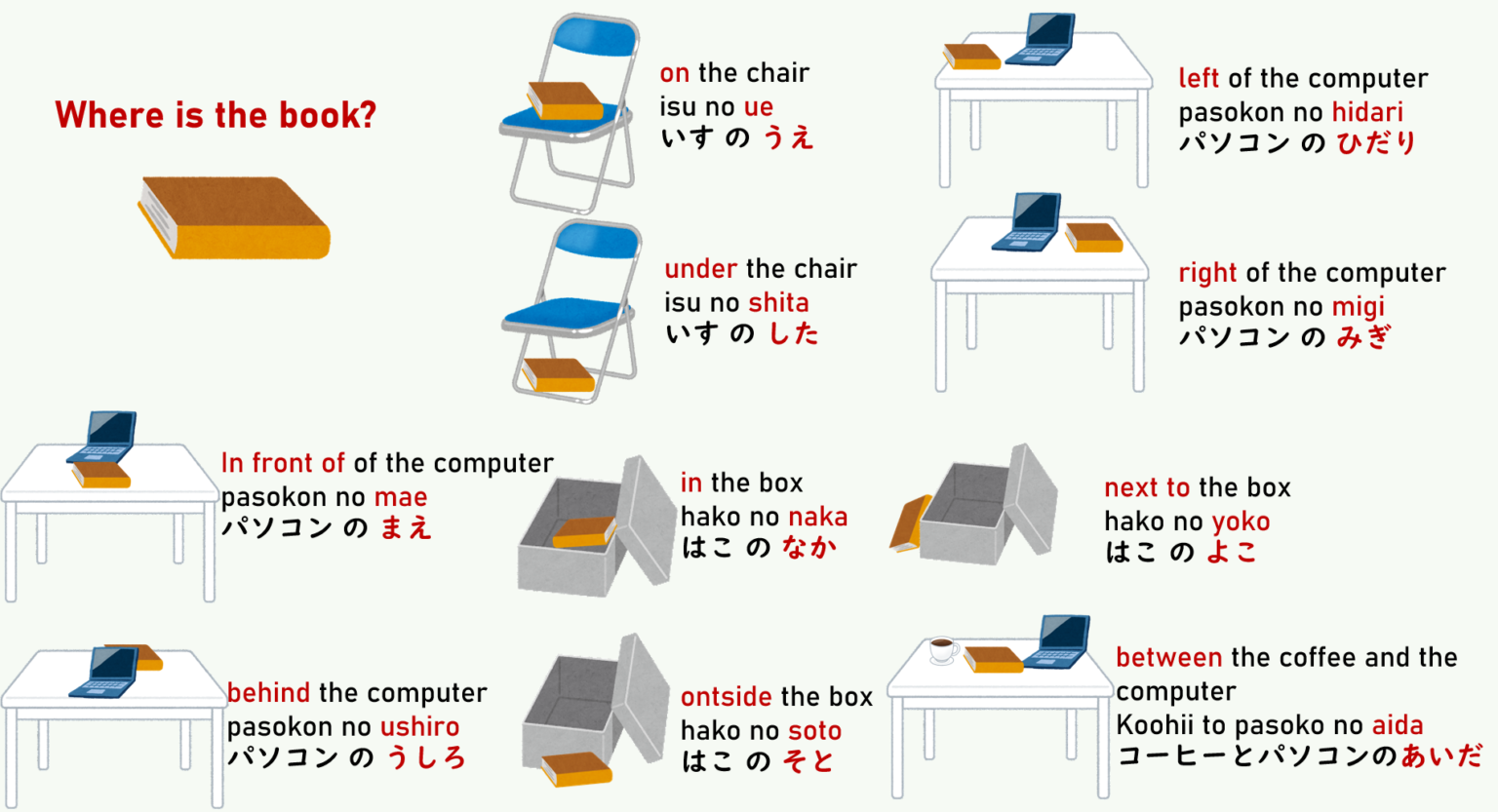 Where is the book?

on the chair
isu no ue
いす の うえ

under the chair
isu no shita
いす の した

left of the computer
pasokon no hidari
パソコン の ひだり

right of the computer
pasokon no migi
パソコン の みぎ

In front of of the computer
pasokon no mae
パソコン の まえ

in the box
hako no naka
はこ の なか

next to the box
hako no yoko
はこ の よこ

behind the computer
pasokon no ushiro
パソコン の うしろ

ontside the box
hako no soto
はこ の そと

between the coffee and the computer
Koohii to pasoko no aida
コーヒーとパソコンのあいだ